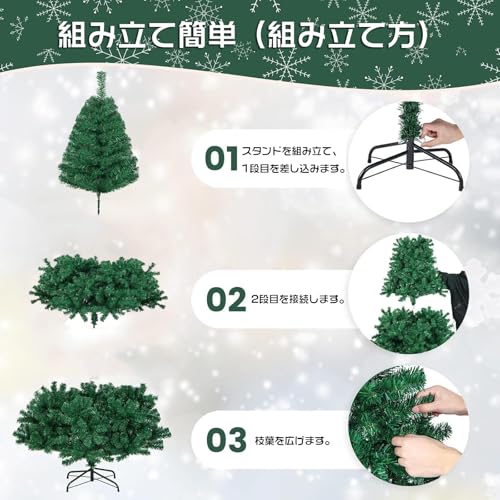 組み立て簡単（組み立て方）

01 スタンドを組み立て、1段目を差し込みます。

02 2段目を接続します。

03 枝葉を広げます。