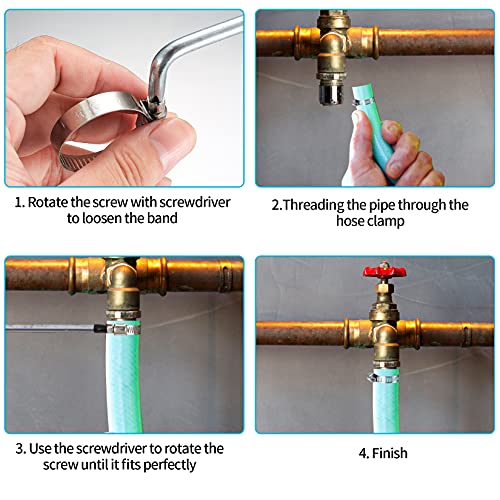 1. Rotate the screw with screwdriver to loosen the band

2.Threading the pipe through the hose clamp

3. Use the screwdriver to rotate the screw until it fits perfectly

4. Finish