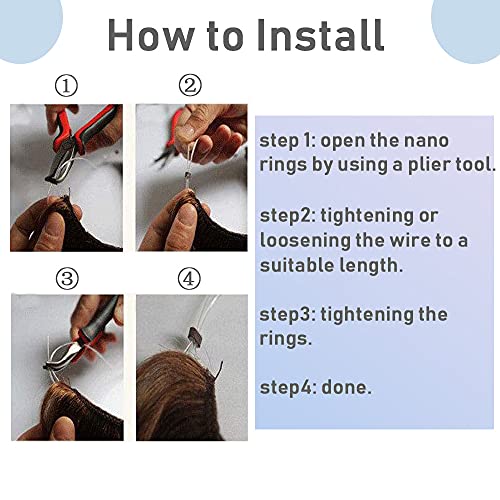 How to Install

①

②

③

④

step 1: open the nano rings by using a plier tool.

step2: tightening or loosening the wire to a suitable length.

step3: tightening the rings.

step4: done.