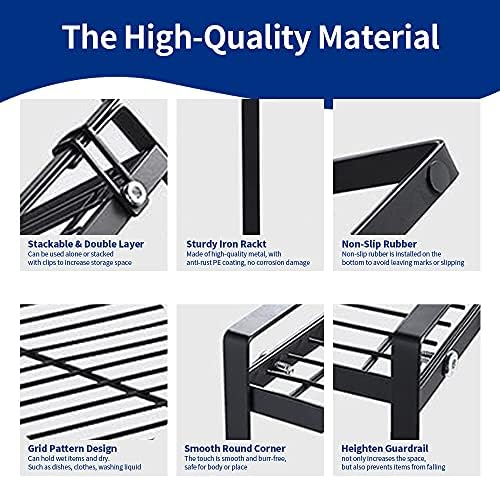 The High-Quality Material

Stackable & Double Layer
Can be used alone or stacked with clips to increase storage space

Sturdy Iron Rackt
Made of high-quality metal, with anti-rust PE coating, no corrosion damage

Non-Slip Rubber
Non-slip rubber is installed on the bottom to avoid leaving marks or slipping

Grid Pattern Design
Can hold wet items and dry. Such as dishes, clothes, washing liquid

Smooth Round Corner
The touch is smooth and burr-free, safe for body or place

Heighten Guardrail
not only increases the space, but also prevents items from falling