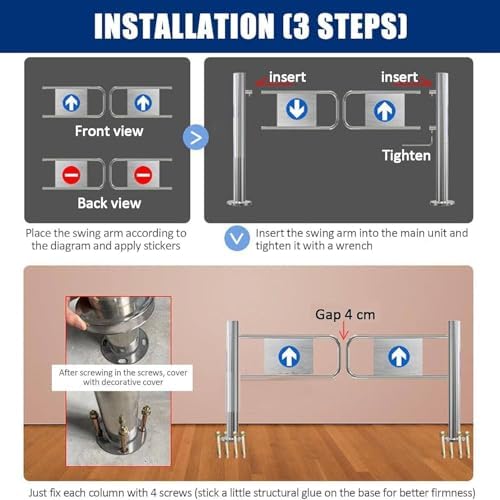 INSTALLATION (3 STEPS)

Front view

Back view

Place the swing arm according to the diagram and apply stickers

insert

insert

Tighten

Insert the swing arm into the main unit and tighten it with a wrench

After screwing in the screws, cover with decorative cover

Gap 4 cm

Just fix each column with 4 screws (stick a little structural glue on the base for better firmness)