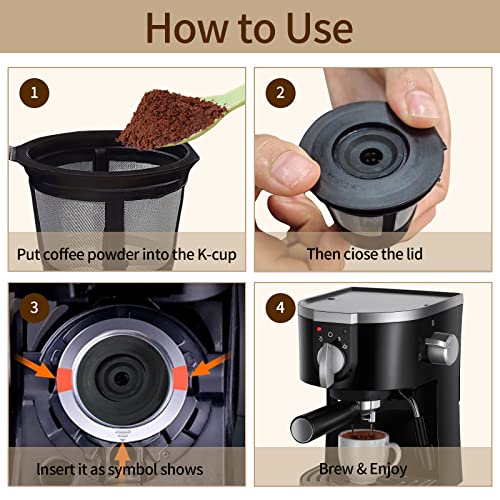 How to Use

1

Put coffee powder into the K-cup

2

Then ciose the lid

3

Insert it as symbol shows

4

Brew & Enjoy