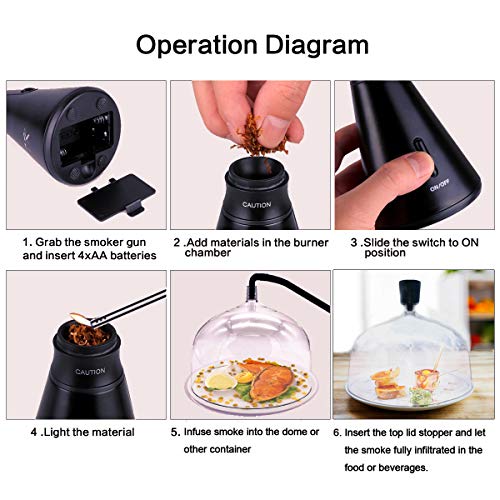 Operation Diagram

CAUTION

ON/OFF

1. Grab the smoker gun and insert 4xAA batteries

2 .Add materials in the burner chamber

3 .Slide the switch to ON position

CAUTION

4 .Light the material

5. Infuse smoke into the dome or other container

6. Insert the top lid stopper and let the smoke fully infiltrated in the food or beverages.