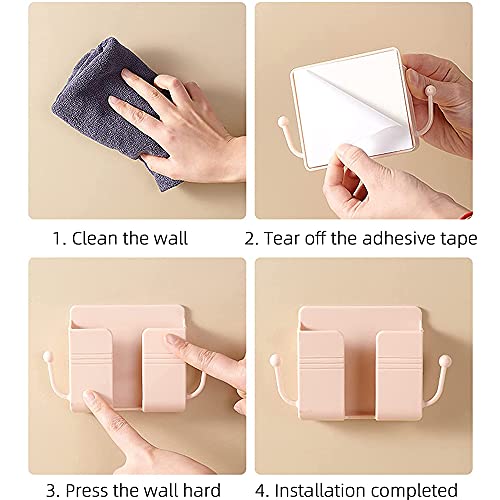 1. Clean the wall

2. Tear off the adhesive tape

3. Press the wall hard

4. Installation completed