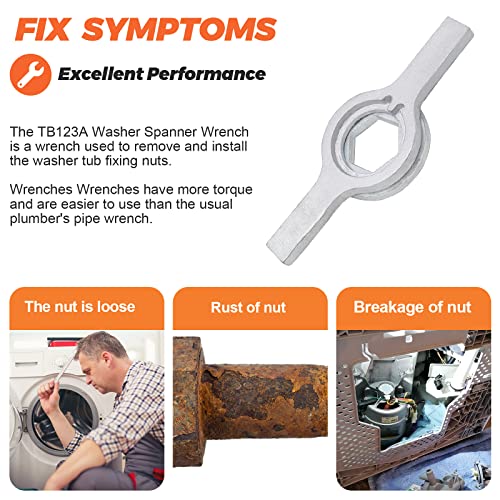 FIX SYMPTOMS

Excellent Performance

The TB123A Washer Spanner Wrench is a wrench used to remove and install the washer tub fixing nuts.

Wrenches Wrenches have more torque and are easier to use than the usual plumber's pipe wrench.

The nut is loose

Rust of nut

Breakage of nut