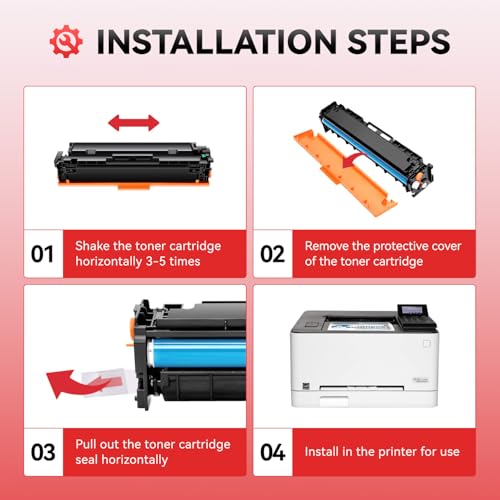 INSTALLATION STEPS

01 Shake the toner cartridge horizontally 3-5 times

02 Remove the protective cover of the toner cartridge

03 Pull out the toner cartridge seal horizontally

04 Install in the printer for use