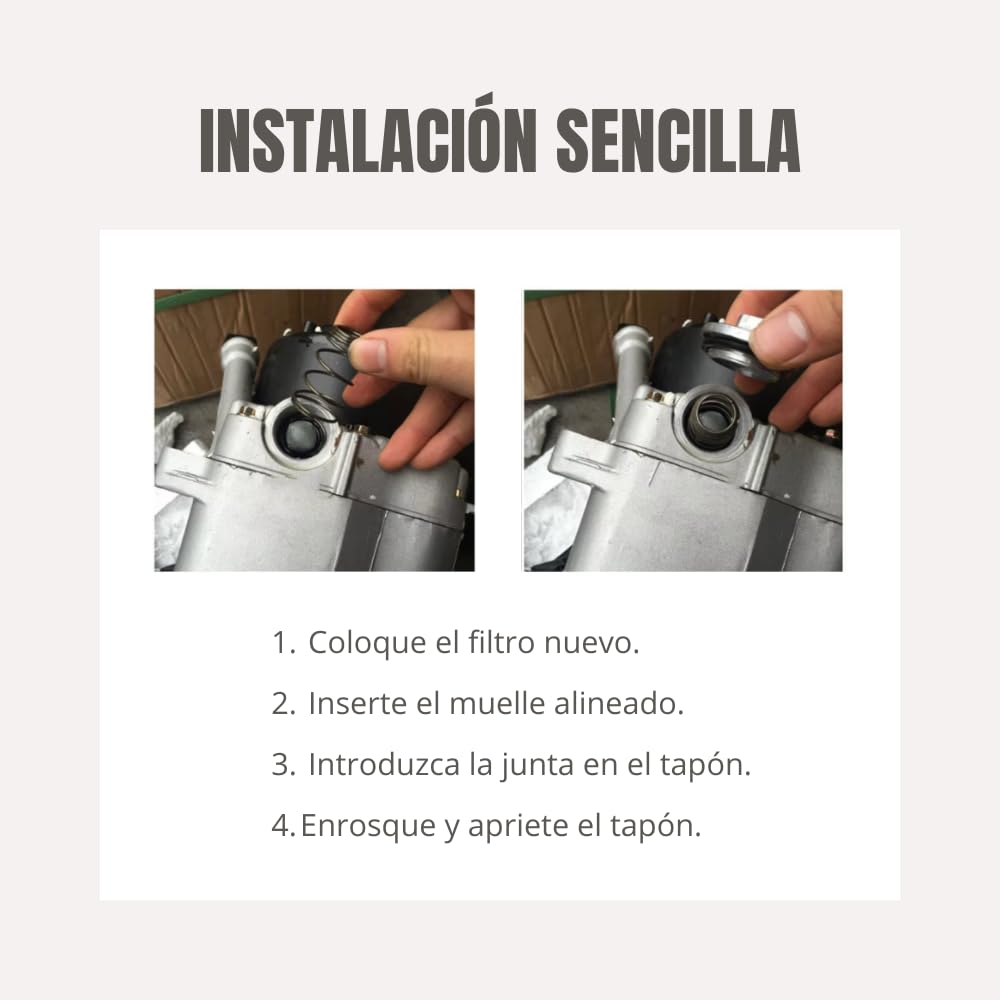 INSTALACIÓN SENCILLA

1. Coloque el filtro nuevo.
2. Inserte el muelle alineado.
3. Introduzca la junta en el tapón.
4. Enrosque y apriete el tapón.