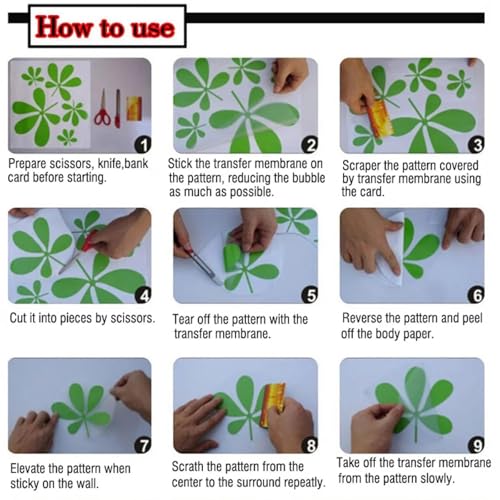 How to use

1
Prepare scissors, knife,bank card before starting.

2
Stick the transfer membrane on the pattern, reducing the bubble as much as possible.

3
Scraper the pattern covered by transfer membrane using the card.

4
Cut it into pieces by scissors.

5
Tear off the pattern with the transfer membrane.

6
Reverse the pattern and peel off the body paper.

7
Elevate the pattern when sticky on the wall.

8
Scrath the pattern from the center to the surround repeatly.

9
Take off the transfer membrane from the pattern slowly.