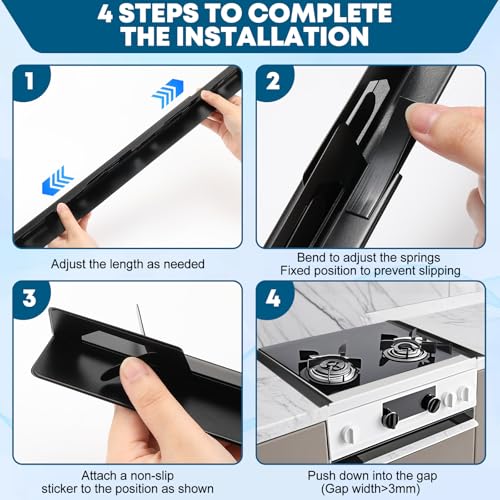 4 STEPS TO COMPLETE THE INSTALLATION

1

Adjust the length as needed

2

Bend to adjust the springs
Fixed position to prevent slipping

3

Attach a non-slip sticker to the position as shown

4

Push down into the gap
(Gap width>3mm)