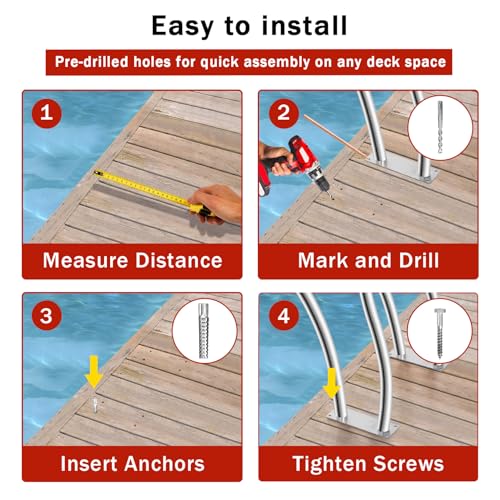 Easy to install

Pre-drilled holes for quick assembly on any deck space

1

Measure Distance

2

Mark and Drill

3

Insert Anchors

4

Tighten Screws