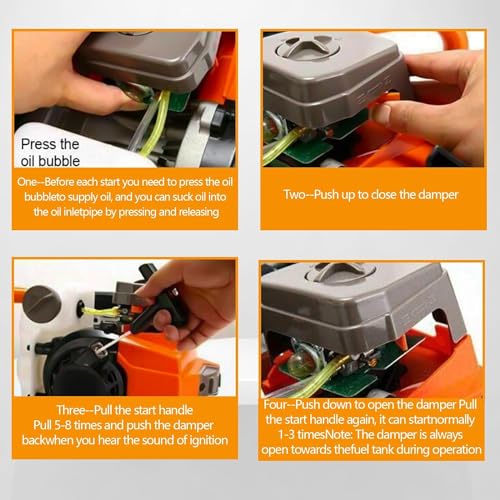 Press the oil bubble

One--Before each start you need to press the oil bubbleto supply oil, and you can suck oil into the oil inletpipe by pressing and releasing

Two--Push up to close the damper

Three--Pull the start handle
Pull 5-8 times and push the damper backwhen you hear the sound of ignition

Four--Push down to open the damper Pull the start handle again, it can startnormally 1-3 timesNote: The damper is always open towards thefuel tank during operation