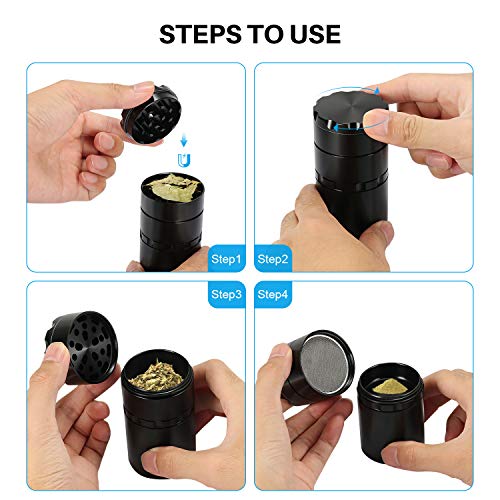 STEPS TO USE

Step1

Step2

Step3

Step4