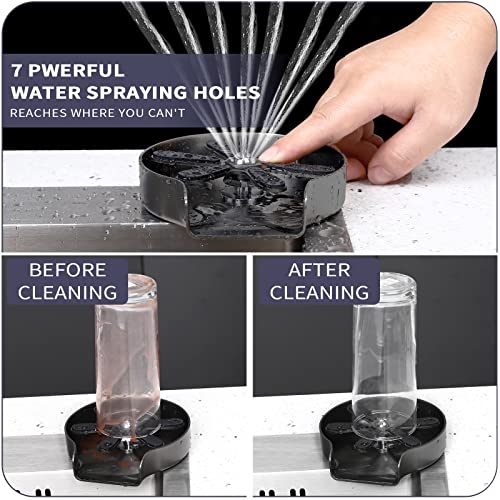 7 PWERFUL
WATER SPRAYING HOLES
REACHES WHERE YOU CAN'T

BEFORE
CLEANING

AFTER
CLEANING