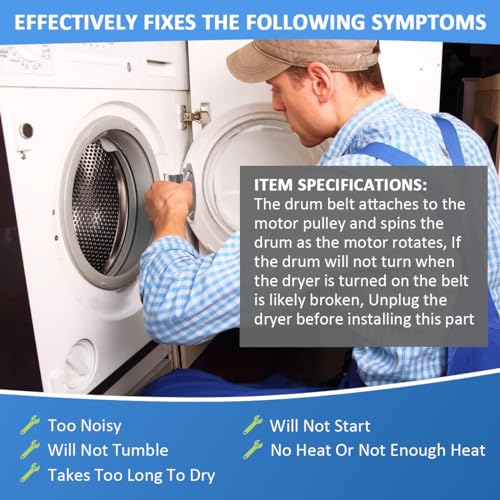 EFFECTIVELY FIXES THE FOLLOWING SYMPTOMS

ITEM SPECIFICATIONS:
The drum belt attaches to the motor pulley and spins the drum as the motor rotates, If the drum will not turn when the dryer is turned on the belt is likely broken, Unplug the dryer before installing this part

Too Noisy
Will Not Tumble
Takes Too Long To Dry

Will Not Start
No Heat Or Not Enough Heat