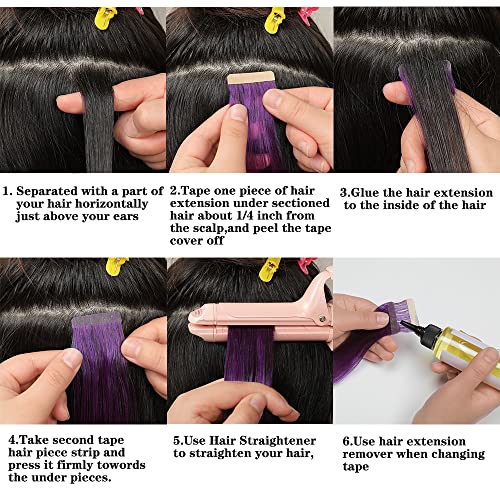 1. Separated with a part of your hair horizontally just above your ears

2.Tape one piece of hair extension under sectioned hair about 1/4 inch from the scalp,and peel the tape cover off

3.Glue the hair extension to the inside of the hair

4.Take second tape hair piece strip and press it firmly towords the under pieces.

5.Use Hair Straightener to straighten your hair,

6.Use hair extension remover when changing tape