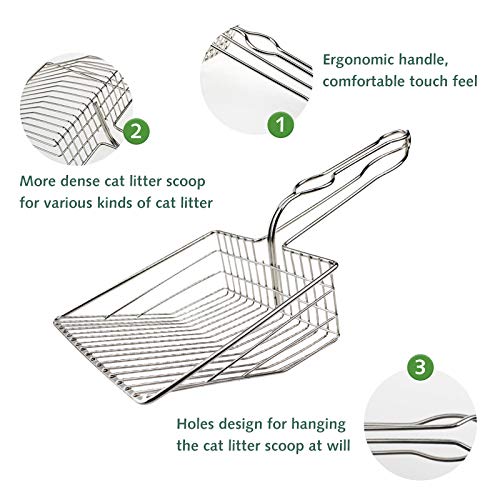 Ergonomic handle, comfortable touch feel

1

2

More dense cat litter scoop for various kinds of cat litter

3

Holes design for hanging the cat litter scoop at will