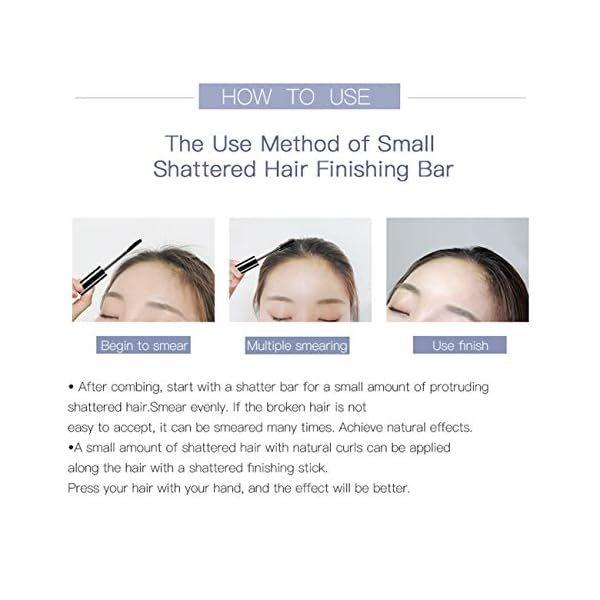 HOW TO USE

The Use Method of Small Shattered Hair Finishing Bar

Begin to smear

Multiple smearing

Use finish

• After combing, start with a shatter bar for a small amount of protruding shattered hair.Smear evenly. If the broken hair is not easy to accept, it can be smeared many times. Achieve natural effects.
•A small amount of shattered hair with natural curls can be applied along the hair with a shattered finishing stick.
Press your hair with your hand, and the effect will be better.