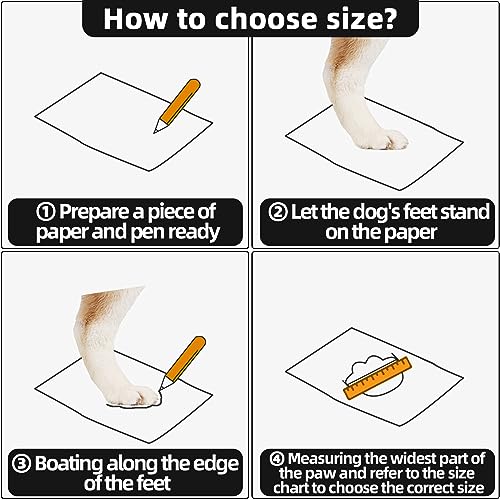 How to choose size?

① Prepare a piece of paper and pen ready

② Let the dog's feet stand on the paper

③ Boating along the edge of the feet

④ Measuring the widest part of the paw and refer to the size chart to choose the correct size