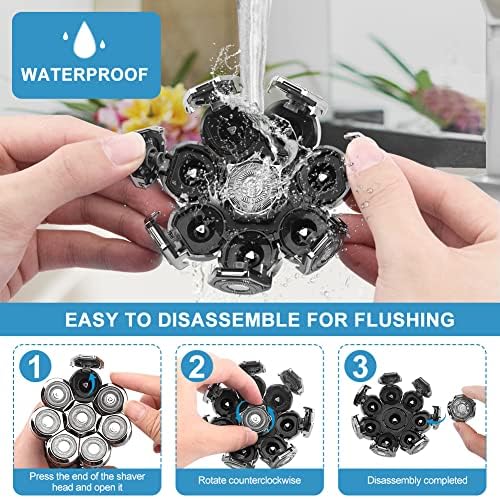 WATERPROOF

EASY TO DISASSEMBLE FOR FLUSHING

1

Press the end of the shaver head and open it

2

Rotate counterclockwise

3

Disassembly completed