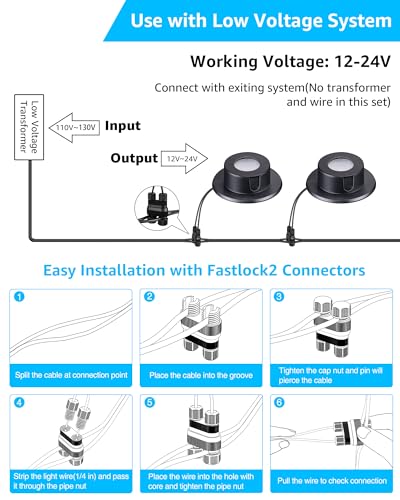 Use with Low Voltage System

Working Voltage: 12-24V

Connect with exiting system(No transformer and wire in this set)

Low Voltage Transformer

110V~130V Input

Output 12V~24V

Easy Installation with Fastlock2 Connectors

1 Split the cable at connection point

2 Place the cable into the groove

3 Tighten the cap nut and pin will pierce the cable

4 Strip the light wire(1/4 in) and pass it through the pipe nut

5 Place the wire into the hole with core and tighten the pipe nut

6 Pull the wire to check connection