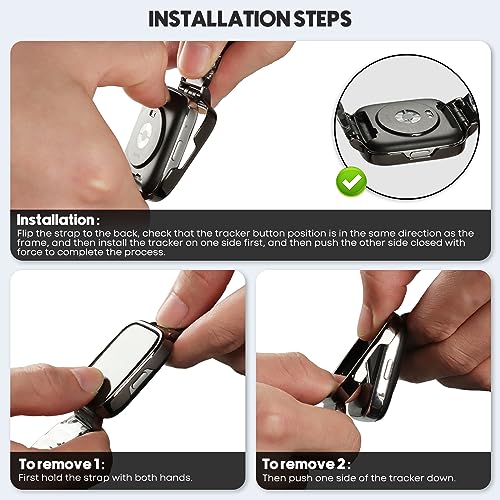 INSTALLATION STEPS

Installation:
Flip the strap to the back, check that the tracker button position is in the same direction as the frame, and then install the tracker on one side first, and then push the other side closed with force to complete the process.

To remove 1:
First hold the strap with both hands.

To remove 2:
Then push one side of the tracker down.