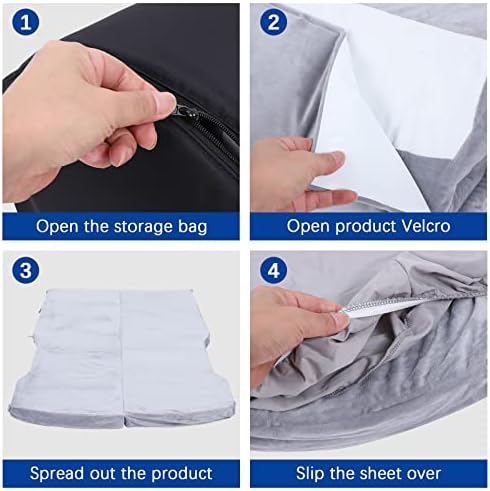 1

Open the storage bag

2

Open product Velcro

3

Spread out the product

4

Slip the sheet over