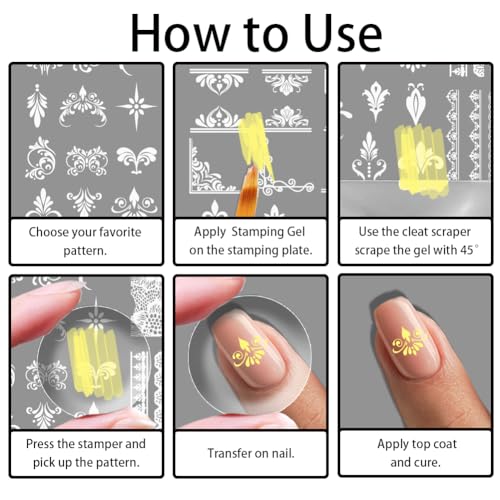 How to Use

Choose your favorite pattern.

Apply  Stamping Gel on the stamping plate.

Use the cleat scraper scrape the gel with 45°

Press the stamper and pick up the pattern.

Transfer on nail.

Apply top coat and cure.