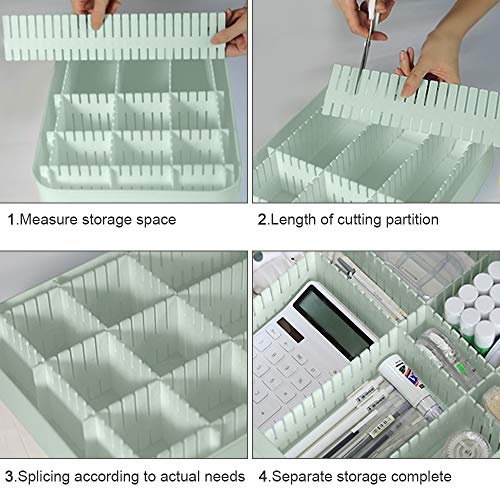 1.Measure storage space

2.Length of cutting partition

3.Splicing according to actual needs

4.Separate storage complete