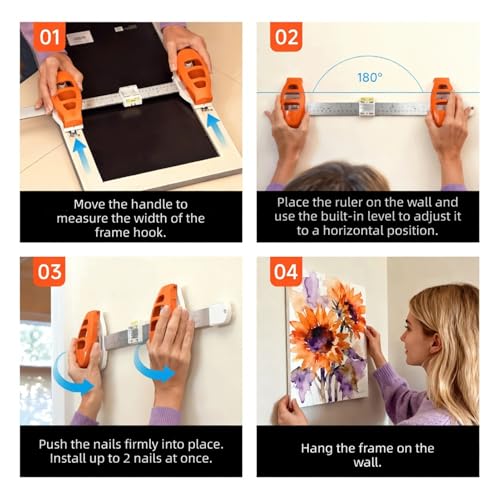 01

Move the handle to measure the width of the frame hook.

02

180°

Place the ruler on the wall and use the built-in level to adjust it to a horizontal position.

03

Push the nails firmly into place. Install up to 2 nails at once.

04

Hang the frame on the wall.