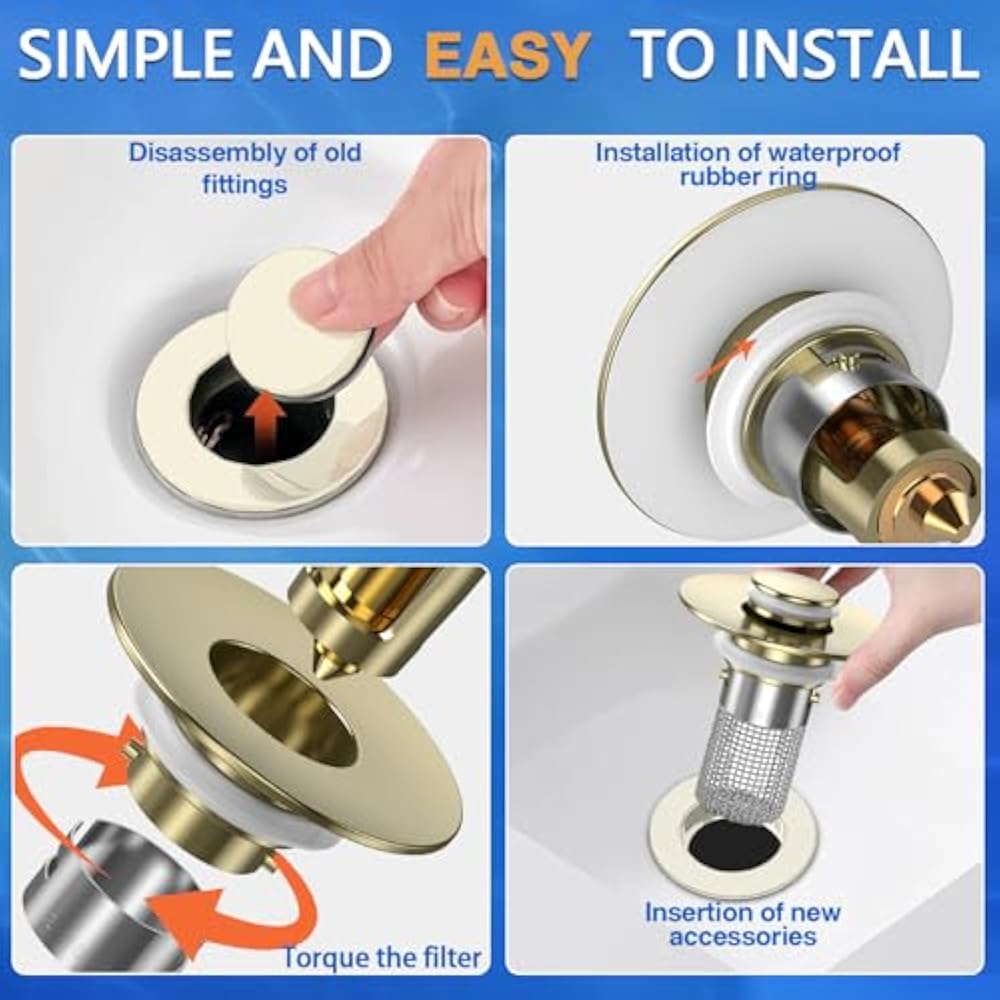 SIMPLE AND EASY TO INSTALL

Disassembly of old fittings

Installation of waterproof rubber ring

Torque the filter

Insertion of new accessories