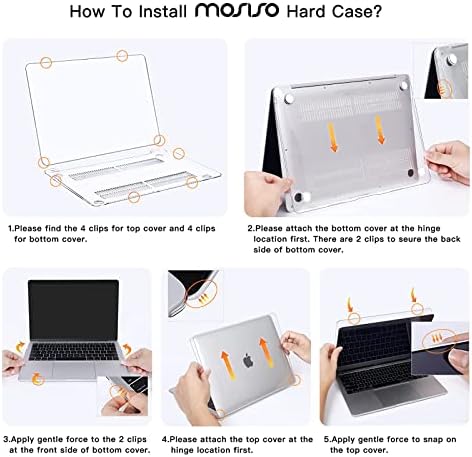 How To Install MOSISO Hard Case?

1.Please find the 4 clips for top cover and 4 clips for bottom cover.

2.Please attach the bottom cover at the hinge location first. There are 2 clips to seure the back side of bottom cover.

3.Apply gentle force to the 2 clips at the front side of bottom cover.

4.Please attach the top cover at the hinge location first.

5.Apply gentle force to snap on the top cover.