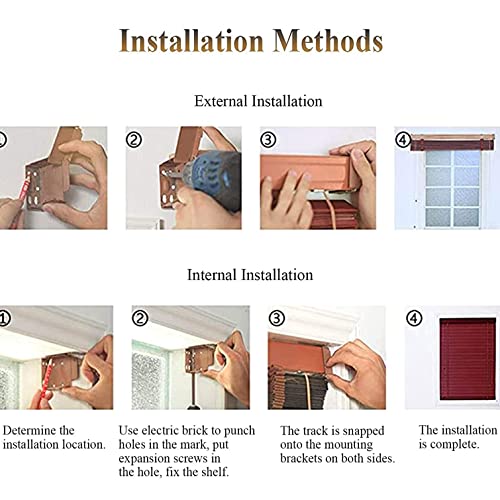 Installation Methods

External Installation

①

②

③

④

Internal Installation

①

②

③

④

Determine the installation location.

Use electric brick to punch holes in the mark, put expansion screws in the hole, fix the shelf.

The track is snapped onto the mounting brackets on both sides.

The installation is complete.