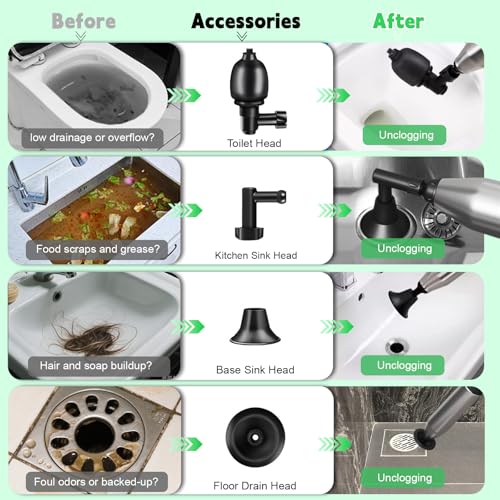 Before

Accessories

After

low drainage or overflow?

Toilet Head

Unclogging

Food scraps and grease?

Kitchen Sink Head

Unclogging

Hair and soap buildup?

Base Sink Head

Unclogging

Foul odors or backed-up?

Floor Drain Head

Unclogging