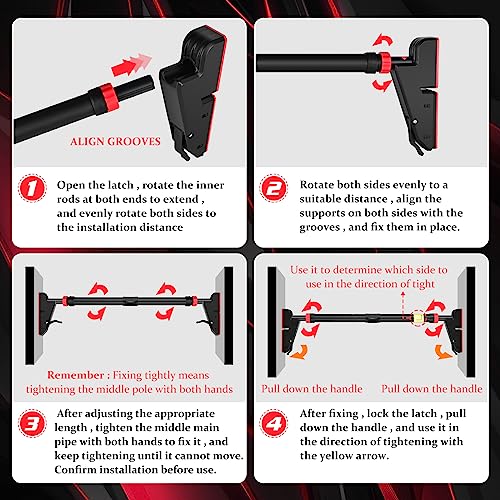 ALIGN GROOVES

1 Open the latch , rotate the inner rods at both ends to extend , and evenly rotate both sides to the installation distance

2 Rotate both sides evenly to a suitable distance , align the supports on both sides with the grooves , and fix them in place.

Remember : Fixing tightly means tightening the middle pole with both hands

3 After adjusting the appropriate length , tighten the middle main pipe with both hands to fix it , and keep tightening until it cannot move. Confirm installation before use.

Use it to determine which side to use in the direction of tight

Pull down the handle

Pull down the handle

4 After fixing , lock the latch , pull down the handle , and use it in the direction of tightening with the yellow arrow.