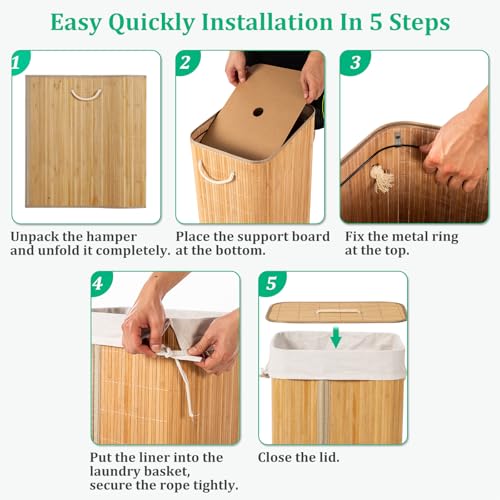 Easy Quickly Installation In 5 Steps

1

Unpack the hamper and unfold it completely.

2

Place the support board at the bottom.

3

Fix the metal ring at the top.

4

Put the liner into the laundry basket, secure the rope tightly.

5

Close the lid.