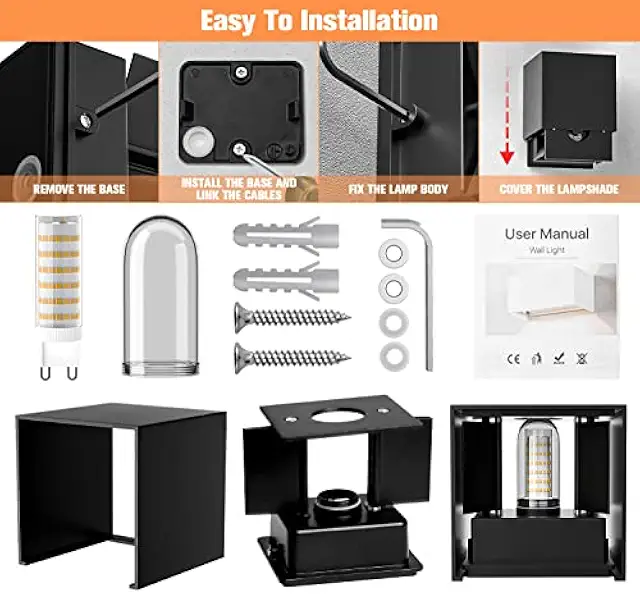 Easy To Installation

REMOVE THE BASE

INSTALL THE BASE AND LINK THE CABLES

FIX THE LAMP BODY

COVER THE LAMPSHADE

User Manual

Wall Light

CE