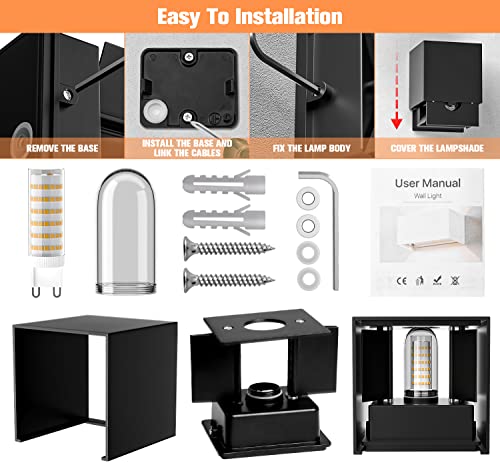 Easy To Installation

REMOVE THE BASE

INSTALL THE BASE AND LINK THE CABLES

FIX THE LAMP BODY

COVER THE LAMPSHADE

User Manual
Wall Light

CE