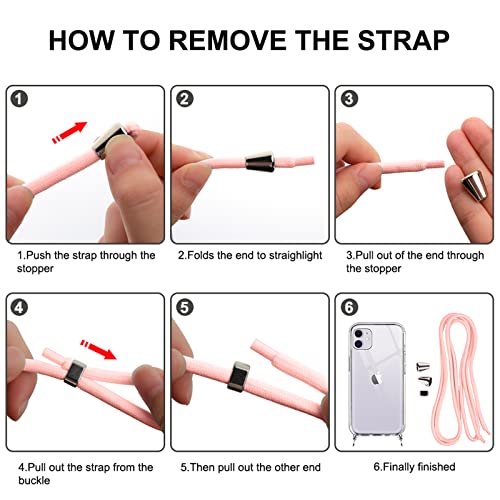 HOW TO REMOVE THE STRAP

1

1.Push the strap through the stopper

2

2.Folds the end to straighlight

3

3.Pull out of the end through the stopper

4

4.Pull out the strap from the buckle

5

5.Then pull out the other end

6

6.Finally finished