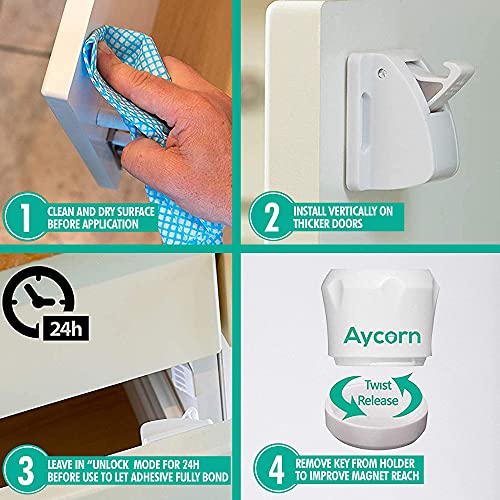 1 CLEAN AND DRY SURFACE BEFORE APPLICATION

2 INSTALL VERTICALLY ON THICKER DOORS

24h

3 LEAVE IN "UNLOCK MODE FOR 24H BEFORE USE TO LET ADHESIVE FULLY BOND

Aycorn

Twist Release

4 REMOVE KEY FROM HOLDER TO IMPROVE MAGNET REACH