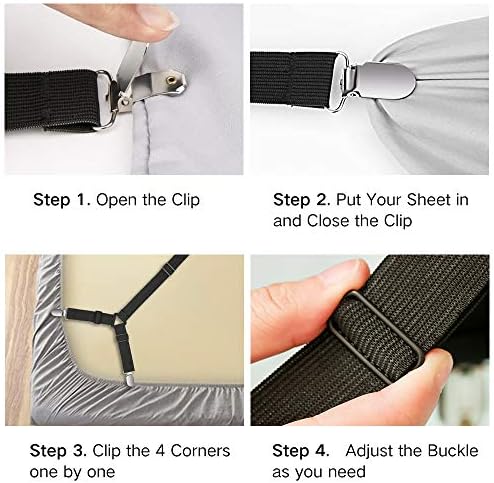 Step 1. Open the Clip

Step 2. Put Your Sheet in and Close the Clip

Step 3. Clip the 4 Corners one by one

Step 4. Adjust the Buckle as you need