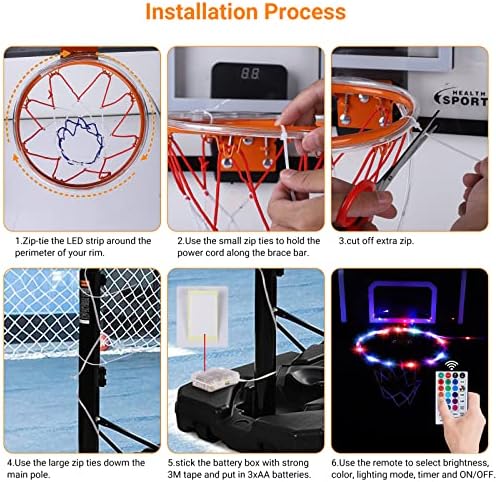 Installation Process

88

HEALTH SPORT

1.Zip-tie the LED strip around the perimeter of your rim.

2.Use the small zip ties to hold the power cord along the brace bar.

3.cut off extra zip.

4.Use the large zip ties dowm the main pole.

5.stick the battery box with strong 3M tape and put in 3xAA batteries.

6.Use the remote to select brightness, color, lighting mode, timer and ON/OFF.