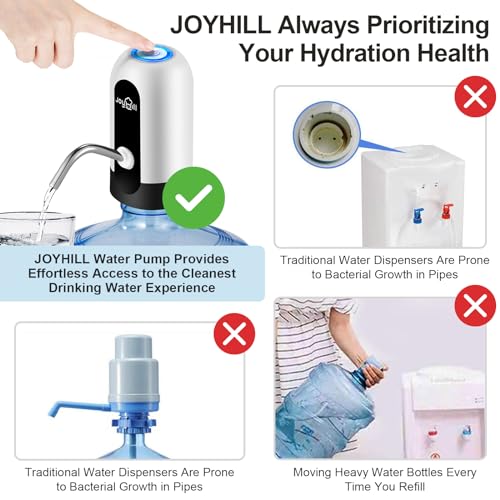 JOYHILL Always Prioritizing Your Hydration Health

JOYHILL

JOYHILL Water Pump Provides Effortless Access to the Cleanest Drinking Water Experience

Traditional Water Dispensers Are Prone to Bacterial Growth in Pipes

Traditional Water Dispensers Are Prone to Bacterial Growth in Pipes

Moving Heavy Water Bottles Every Time You Refill