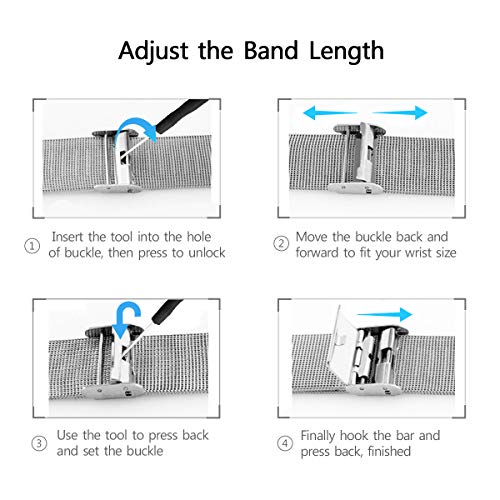 Adjust the Band Length

① Insert the tool into the hole of buckle, then press to unlock

② Move the buckle back and forward to fit your wrist size

③ Use the tool to press back and set the buckle

④ Finally hook the bar and press back, finished