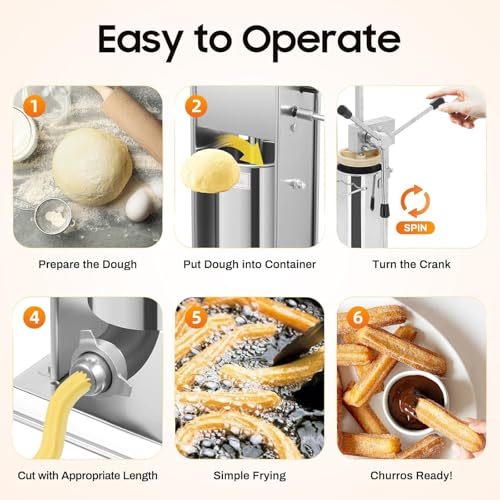 Easy to Operate

1

Prepare the Dough

2

Put Dough into Container

SPIN

Turn the Crank

4

Cut with Appropriate Length

5

Simple Frying

6

Churros Ready!