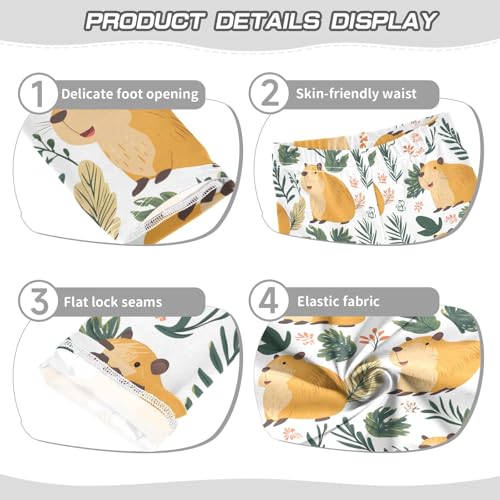 PRODUCT DETAILS DISPLAY

1 Delicate foot opening

2 Skin-friendly waist

3 Flat lock seams

4 Elastic fabric