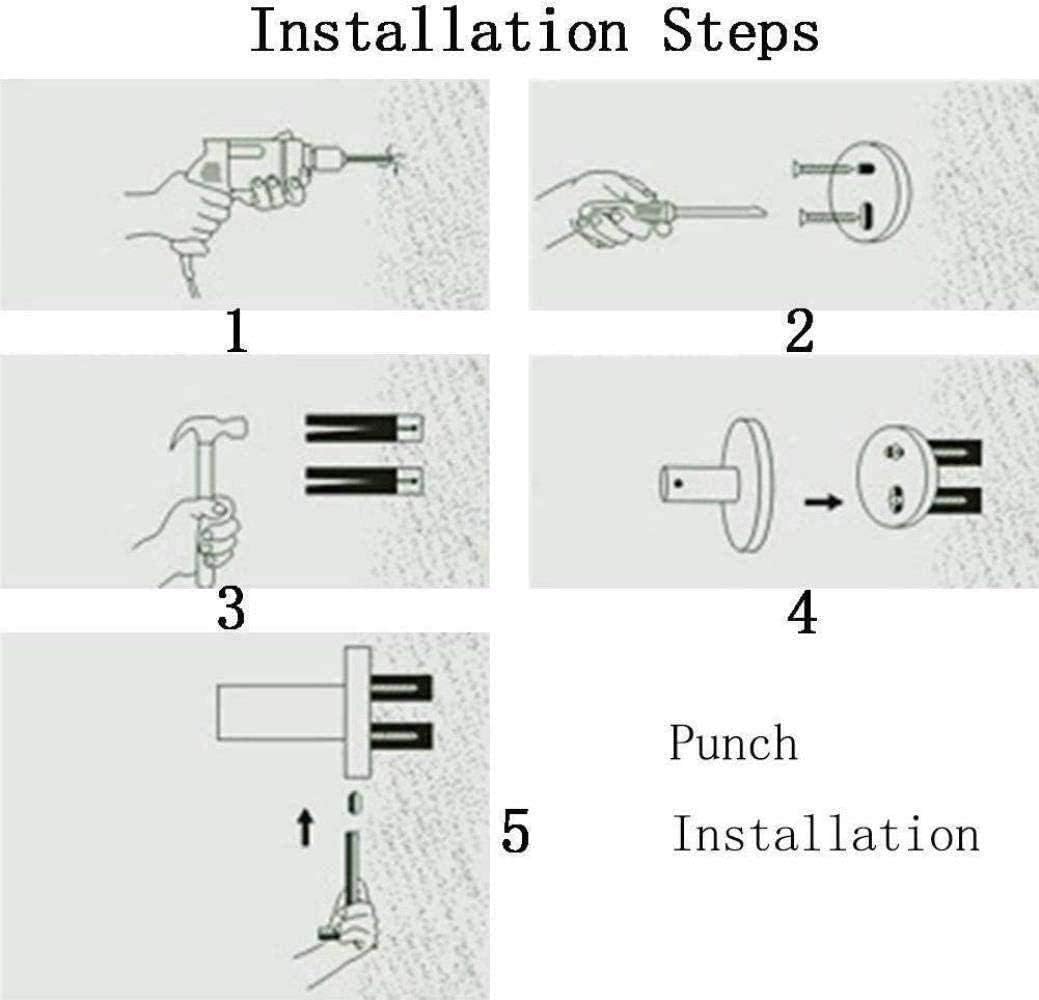 Installation Steps

1

2

3

4

5

Punch

Installation