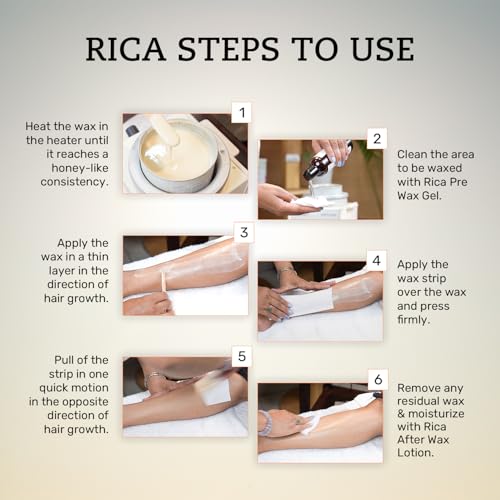 RICA STEPS TO USE

1
Heat the wax in the heater until it reaches a honey-like consistency.

2
Clean the area to be waxed with Rica Pre Wax Gel.

3
Apply the wax in a thin layer in the direction of hair growth.

4
Apply the wax strip over the wax and press firmly.

5
Pull of the strip in one quick motion in the opposite direction of hair growth.

6
Remove any residual wax & moisturize with Rica After Wax Lotion.