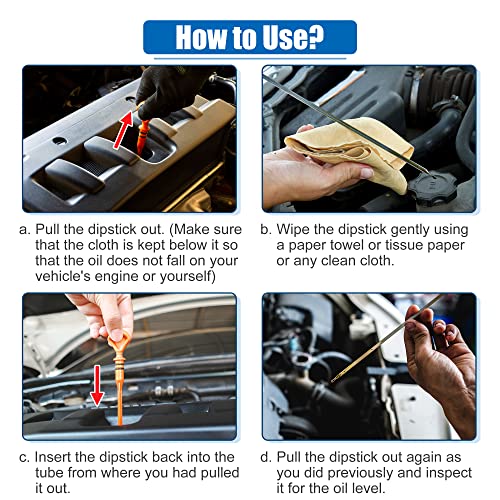 How to Use?

a. Pull the dipstick out. (Make sure that the cloth is kept below it so that the oil does not fall on your vehicle's engine or yourself)

b. Wipe the dipstick gently using a paper towel or tissue paper or any clean cloth.

c. Insert the dipstick back into the tube from where you had pulled it out.

d. Pull the dipstick out again as you did previously and inspect it for the oil level.