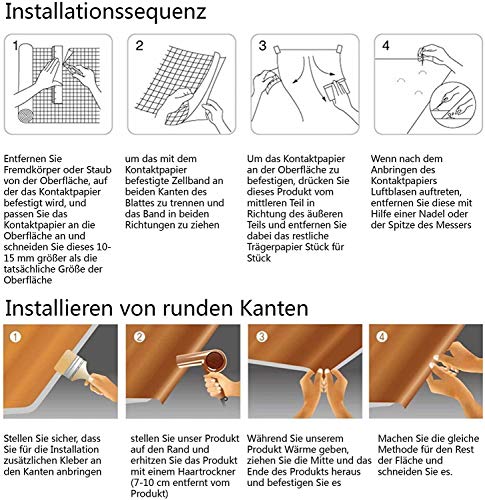 Installationssequenz

1

2

3

4

Entfernen Sie Fremdkörper oder Staub von der Oberfläche, auf der das Kontaktpapier befestigt wird, und passen Sie das Kontaktpapier an die Oberfläche an und schneiden Sie dieses 10-15 mm größer als die tatsächliche Größe der Oberfläche

um das mit dem Kontaktpapier befestigte Zellband an beiden Kanten des Blattes zu trennen und das Band in beiden Richtungen zu ziehen

Um das Kontaktpapier an der Oberfläche zu befestigen, drücken Sie dieses Produkt vom mittleren Teil in Richtung des äußeren Teils und entfernen Sie dabei das restliche Trägerpapier Stück für Stück

Wenn nach dem Anbringen des Kontaktpapiers Luftblasen auftreten, entfernen Sie diese mit Hilfe einer Nadel oder der Spitze des Messers

Installieren von runden Kanten

1

2

3

4

Stellen Sie sicher, dass Sie für die Installation zusätzlichen Kleber an den Kanten anbringen

stellen Sie unser Produkt auf den Rand und erhitzen Sie das Produkt mit einem Haartrockner (7-10 cm entfernt vom Produkt)

Während Sie unserem Produkt Wärme geben, ziehen Sie die Mitte und das Ende des Produkts heraus und befestigen Sie es

Machen Sie die gleiche Methode für den Rest der Fläche und schneiden Sie es.