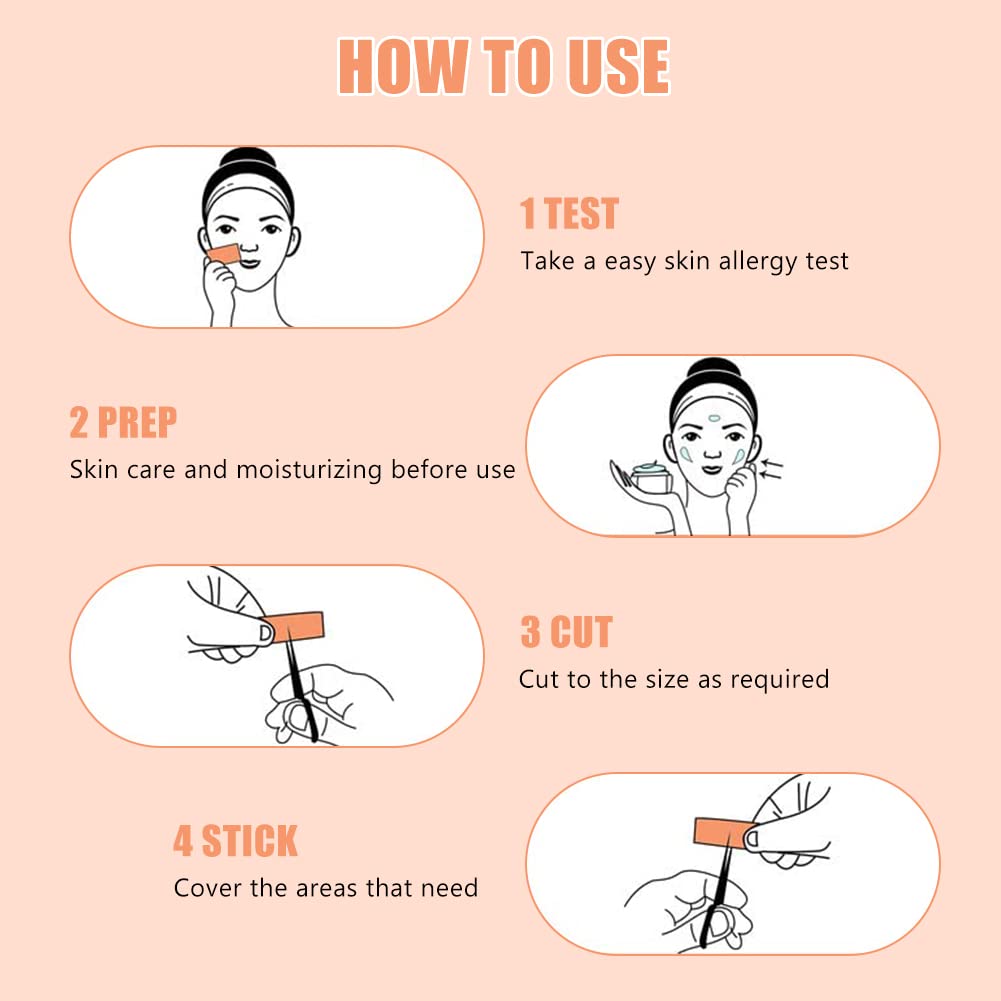 HOW TO USE

1 TEST
Take a easy skin allergy test

2 PREP
Skin care and moisturizing before use

3 CUT
Cut to the size as required

4 STICK
Cover the areas that need